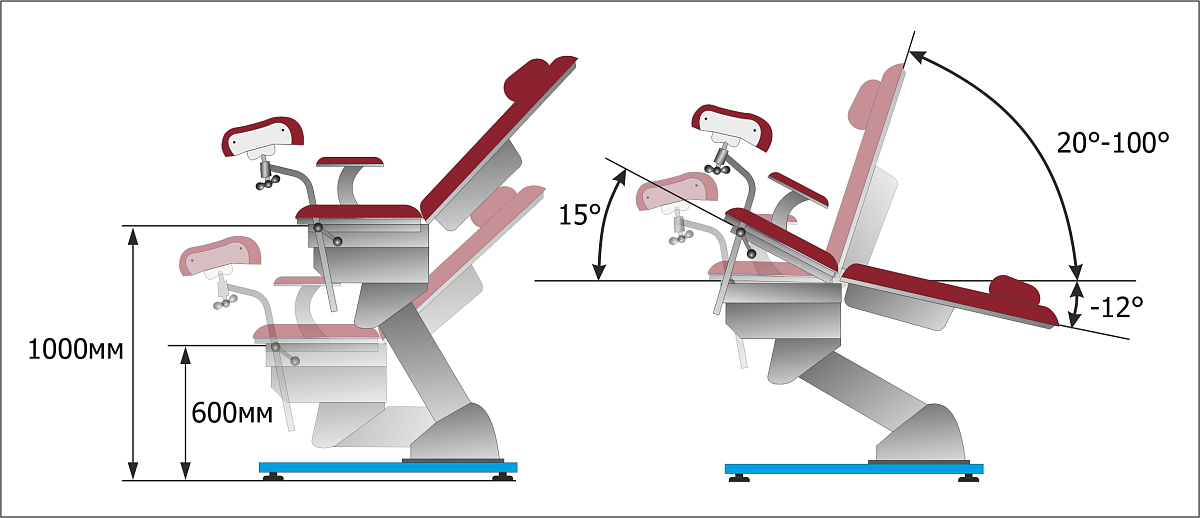 1000мм

600мм

15°

20°-100°

-12°