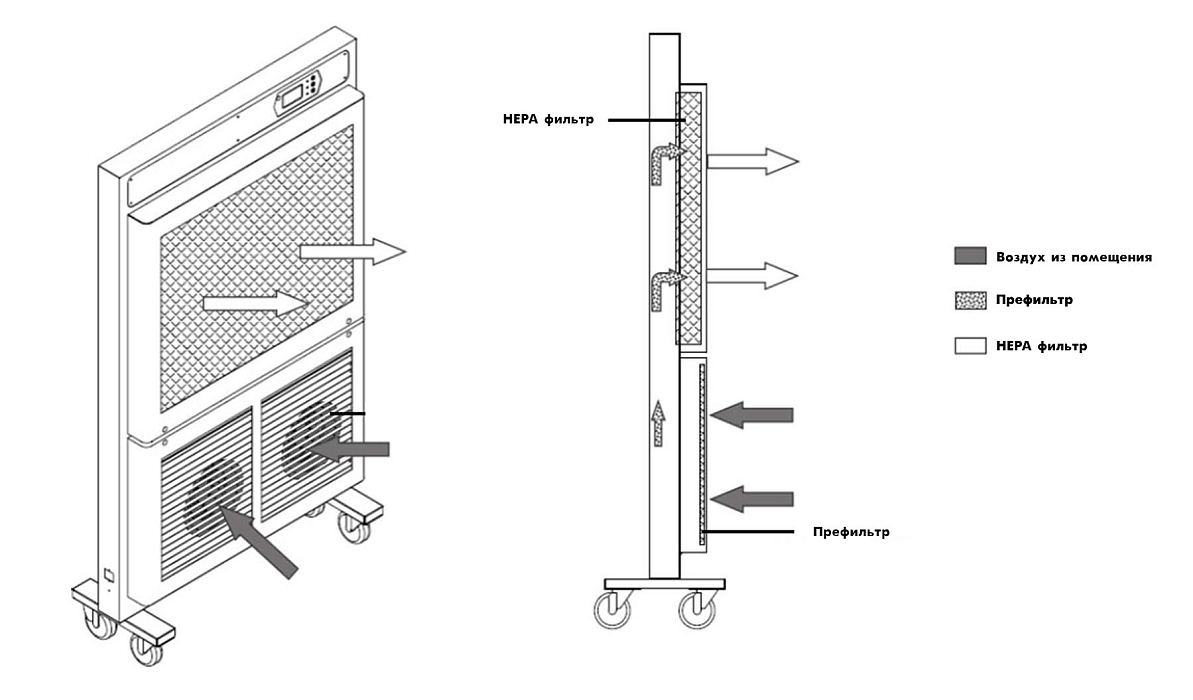 HEPA фильтр

Префильтр

Воздух из помещения

Префильтр

HEPA фильтр