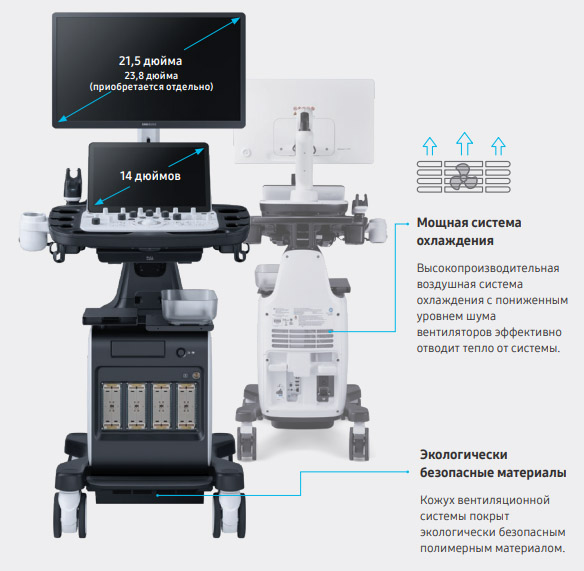 21,5 дюйма
23,8 дюйма
(приобретается отдельно)

14 дюймов

Мощная система охлаждения

Высокопроизводительная воздушная система охлаждения с пониженным уровнем шума вентиляторов эффективно отводит тепло от системы.

Экологически безопасные материалы

Кожух вентиляционной системы покрыт экологически безопасным полимерным материалом.