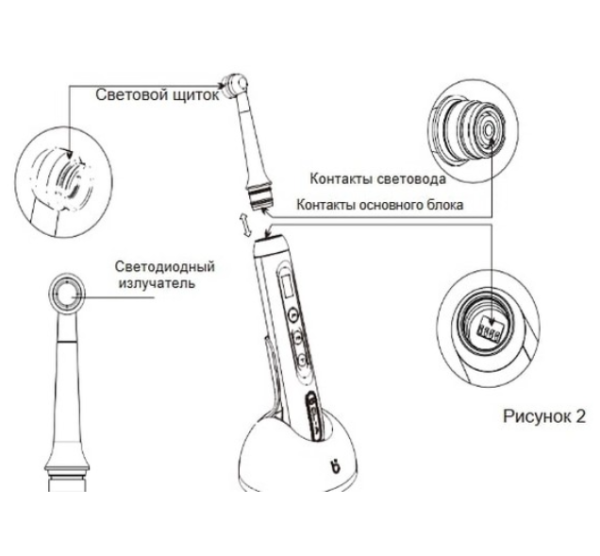 Световой щиток

Контакты световода

Контакты основного блока

Светодиодный излучатель

Рисунок 2