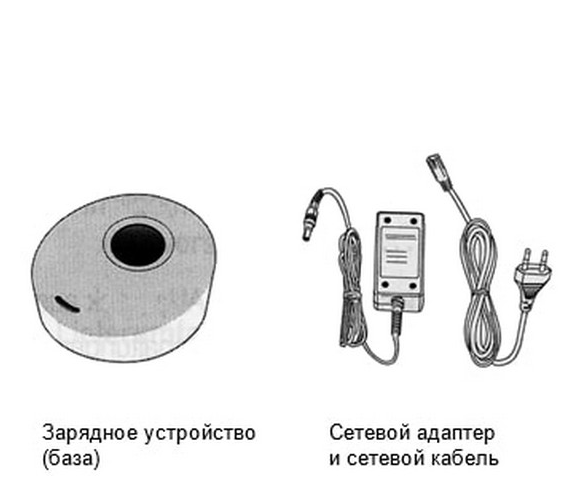 Зарядное устройство (база)

Сетевой адаптер и сетевой кабель