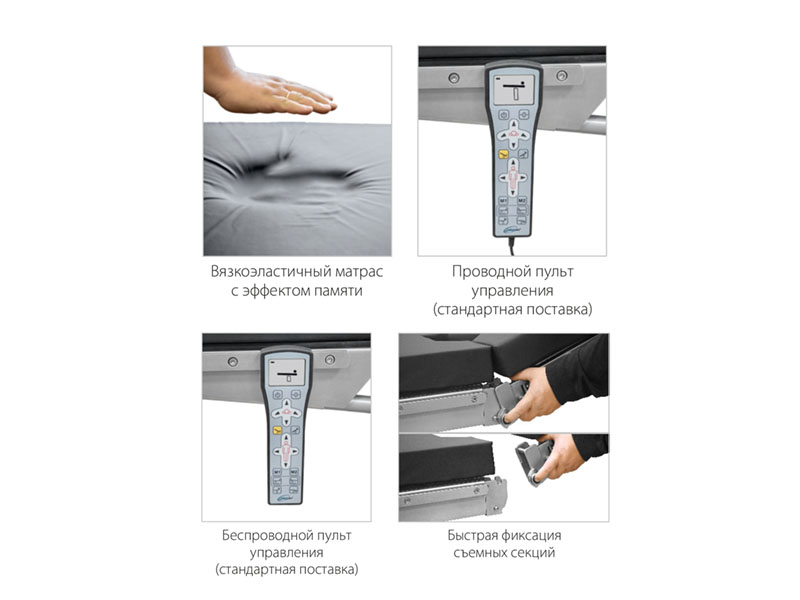 Вязкоэластичный матрас с эффектом памяти

Проводной пульт управления (стандартная поставка)

Беспроводной пульт управления (стандартная поставка)

Быстрая фиксация съемных секций